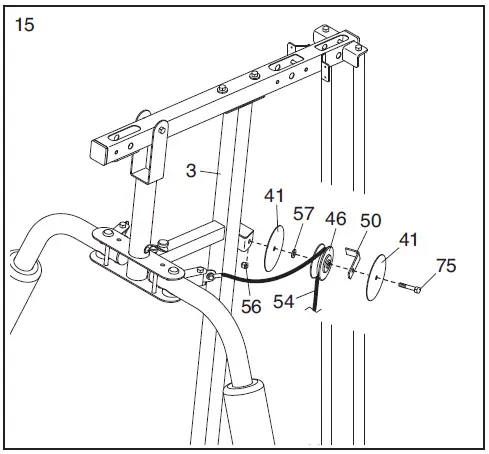 15

3

41

57

46

50

41

75

56

54