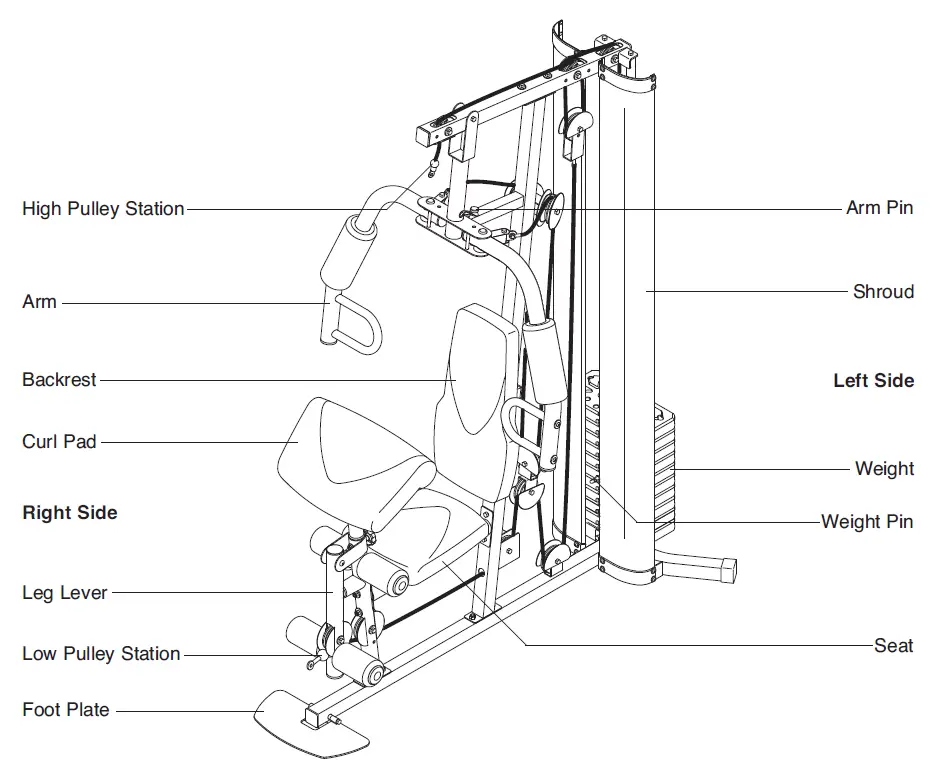 High Pulley Station

Arm

Backrest

Curl Pad

Right Side

Leg Lever

Low Pulley Station

Foot Plate

Arm Pin

Shroud

Left Side

Weight

Weight Pin

Seat