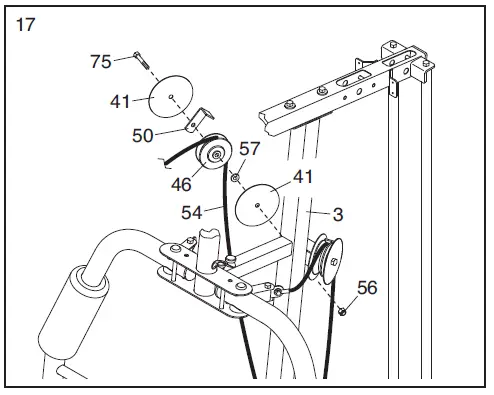 17

75

41

50

57

46

41

54

3

56