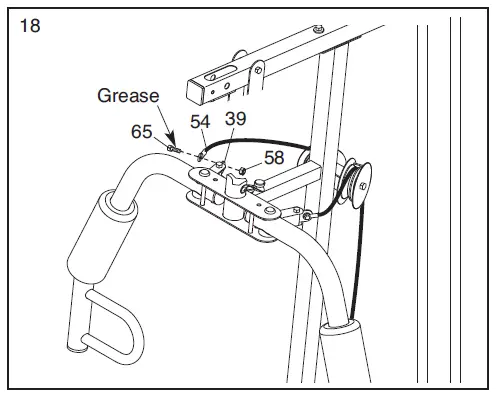 18

Grease

65

54

39

58