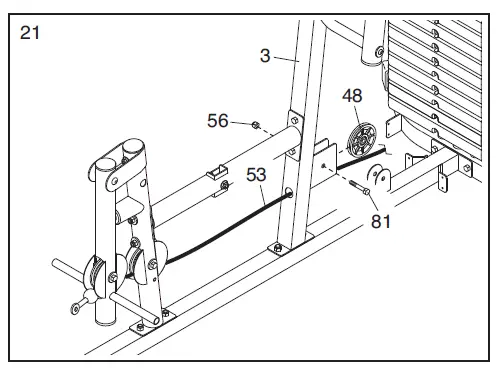 21

3

48

56

53

81