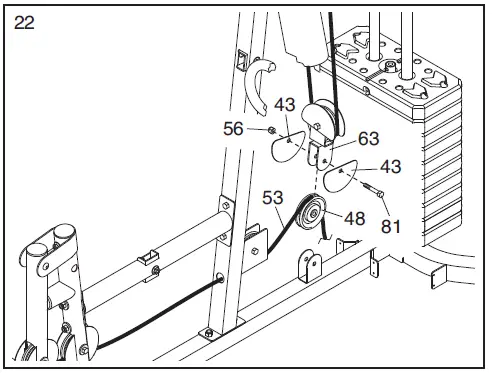 22

43

56

63

43

53

48

81