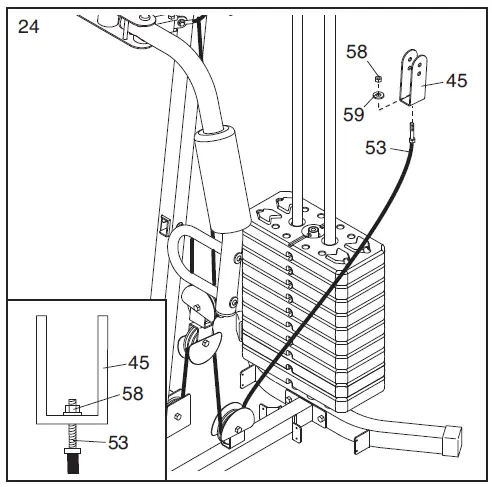 24

58

45

59

53

45

58

53