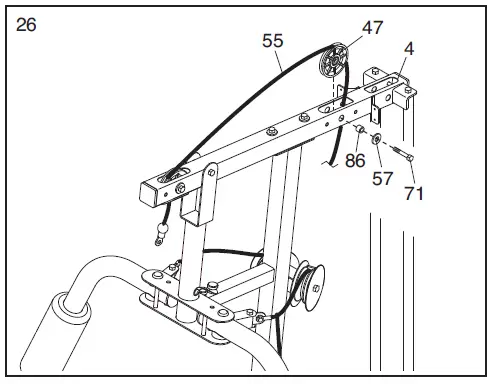 26

55

47

4

86

57

71