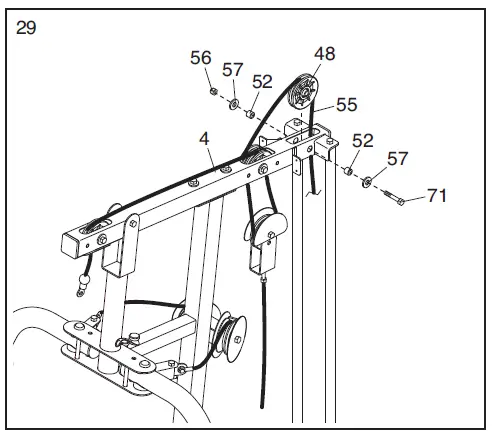 29

56
57
52
48
55
4
52
57
71