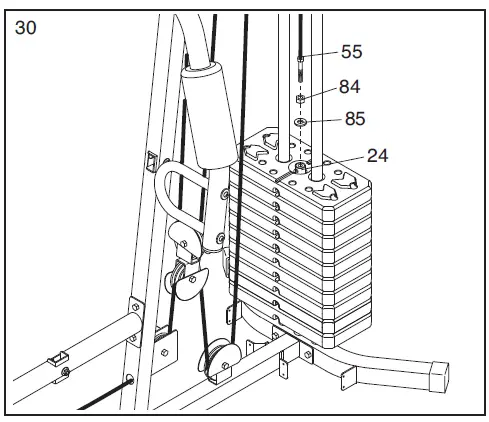 30

55

84

85

24