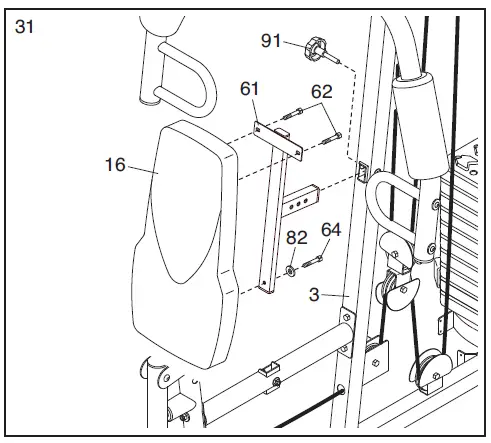 31

91

61

62

16

82

64

3