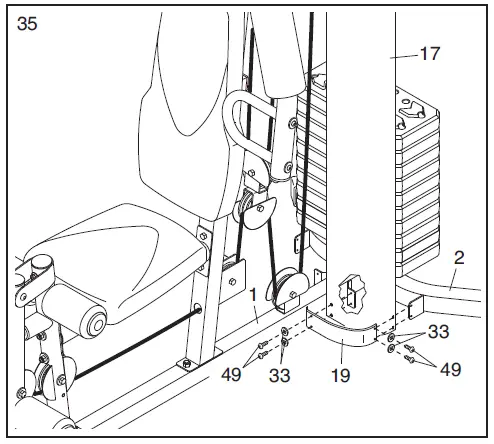 35

17

2

1

33

49

33

19

49