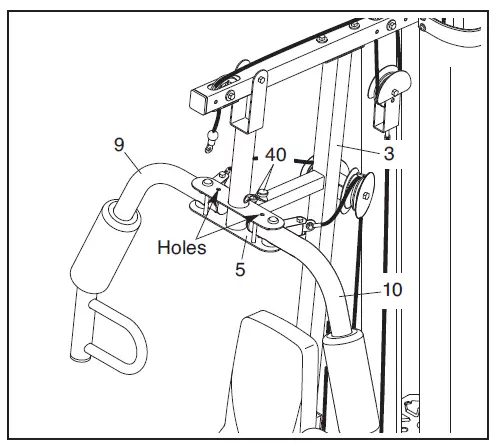 9
40
3
Holes
5
10