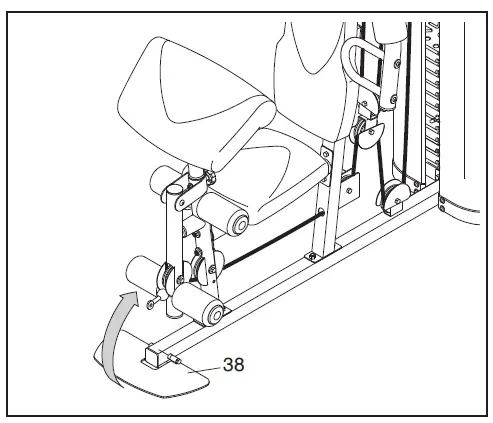 38