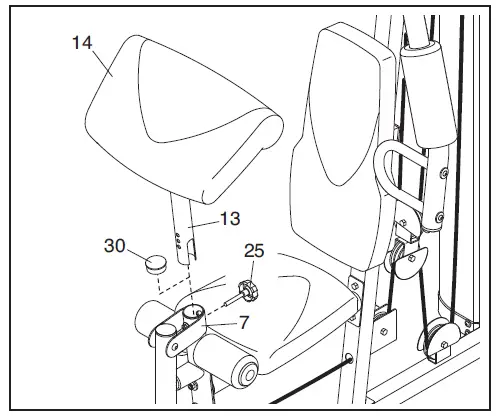 14
13
30
25
7