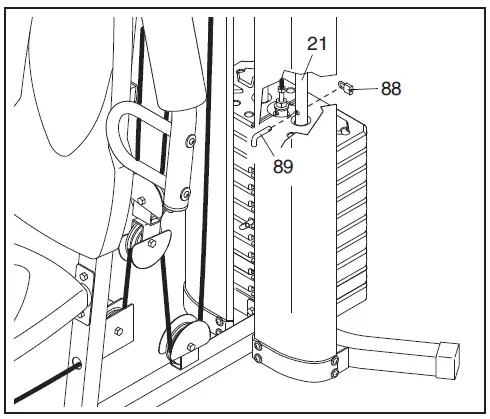 21
88
89