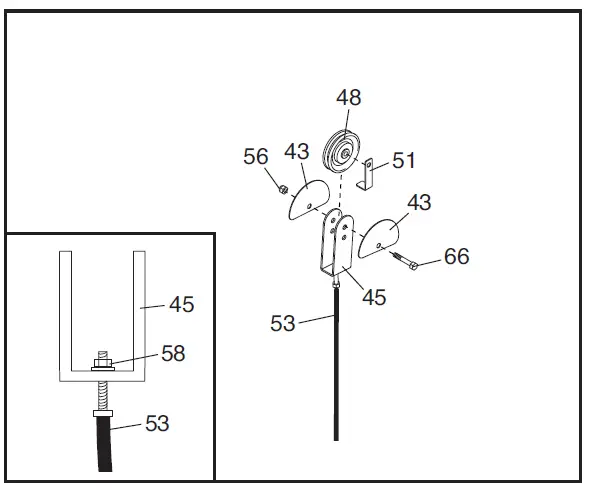 48
56
43
51
43
66
45
53
45
58
53