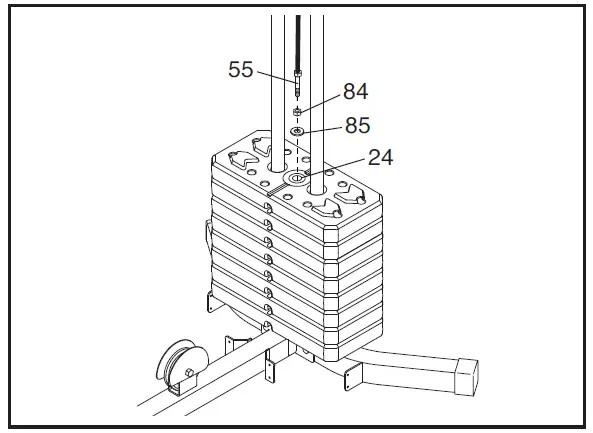 55
84
85
24