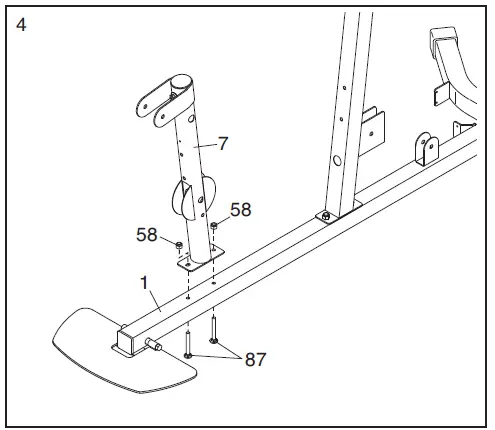 4

7

58

58

1

87