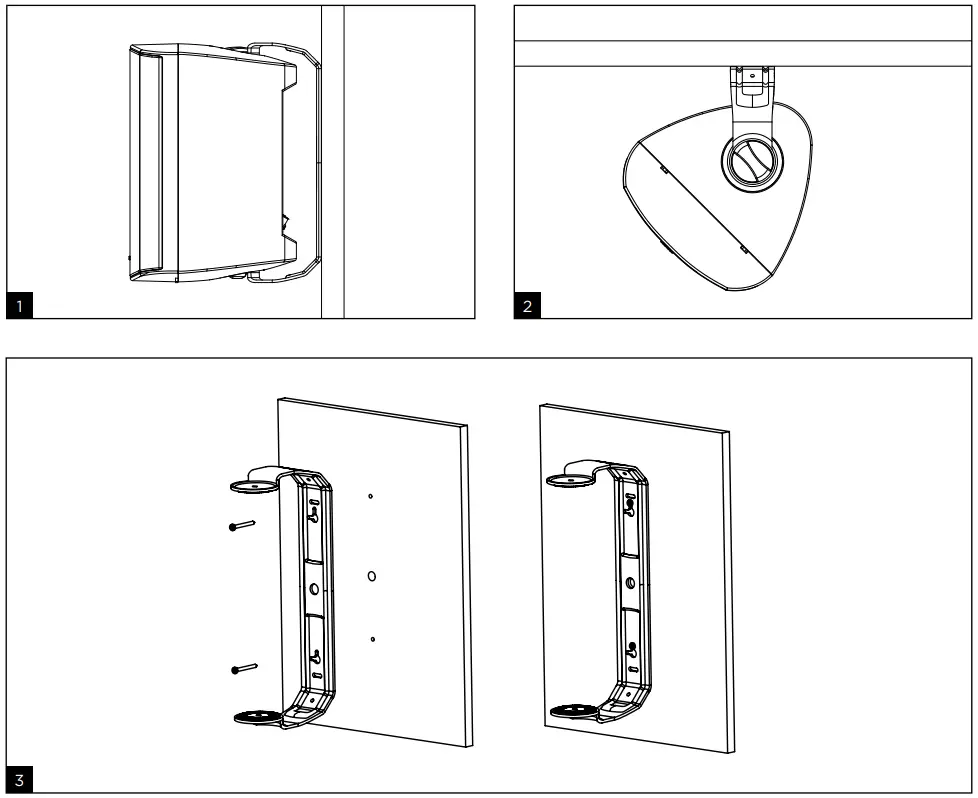 1

2

3