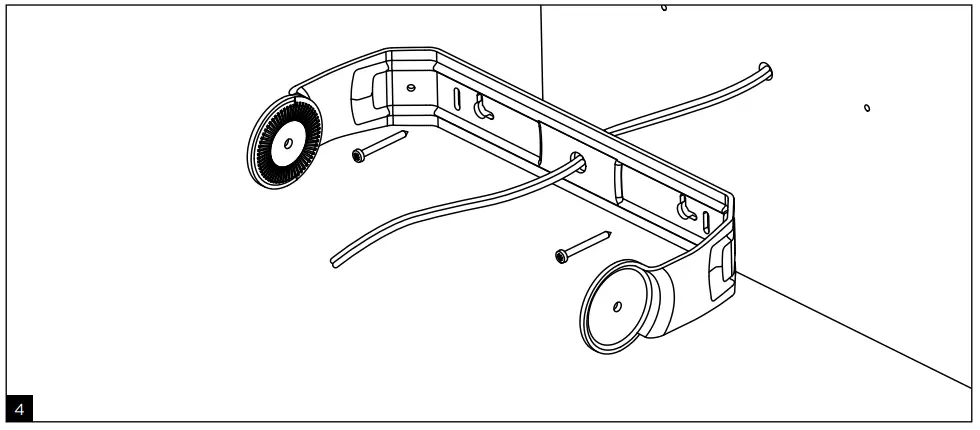 4