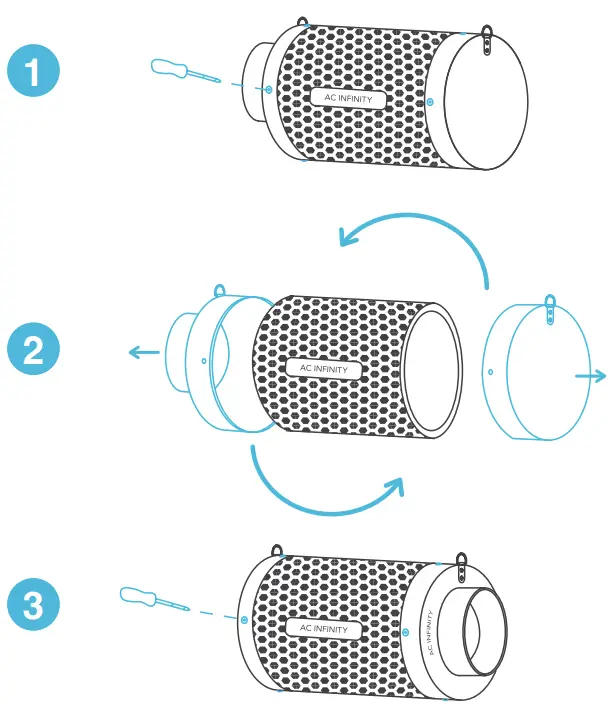 1

AC INFINITY

2

AC INFINITY

3

AC INFINITY

AC INFINITY