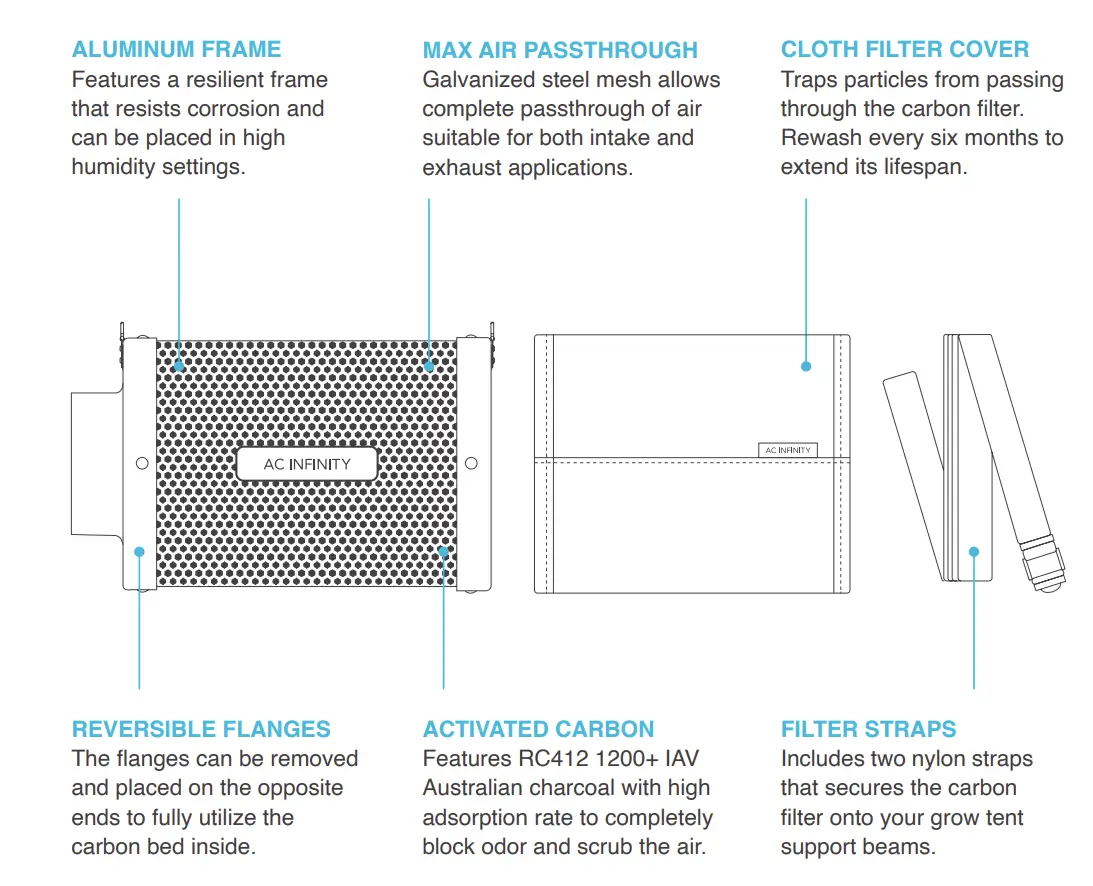 ALUMINUM FRAME
Features a resilient frame that resists corrosion and can be placed in high humidity settings.

MAX AIR PASSTHROUGH
Galvanized steel mesh allows complete passthrough of air suitable for both intake and exhaust applications.

CLOTH FILTER COVER
Traps particles from passing through the carbon filter. Rewash every six months to extend its lifespan.

AC INFINITY

AC INFINITY

REVERSIBLE FLANGES
The flanges can be removed and placed on the opposite ends to fully utilize the carbon bed inside.

ACTIVATED CARBON
Features RC412 1200+ IAV Australian charcoal with high adsorption rate to completely block odor and scrub the air.

FILTER STRAPS
Includes two nylon straps that secures the carbon filter onto your grow tent support beams.