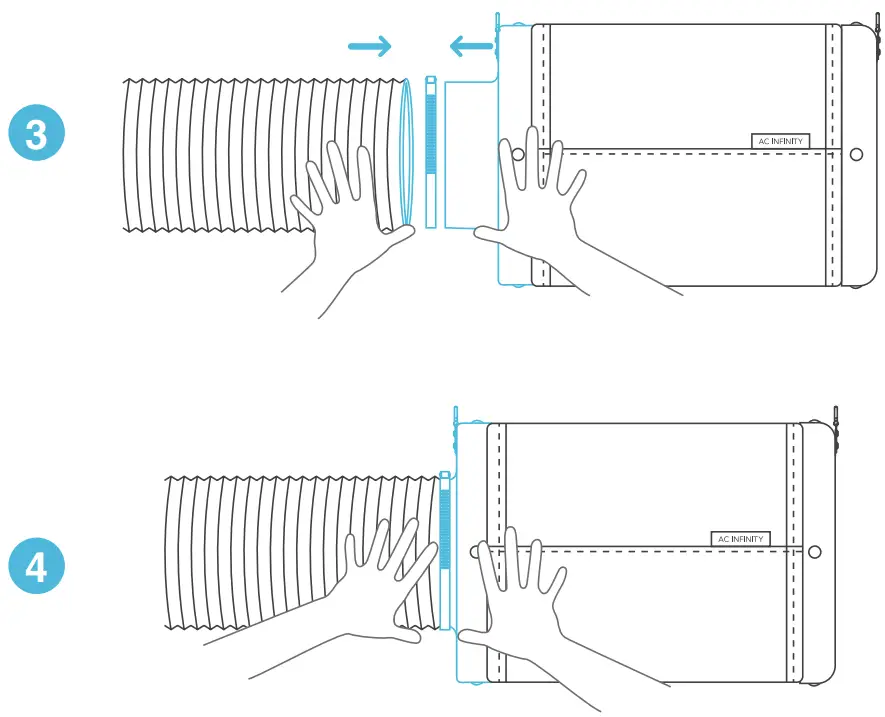 3

AC INFINITY

4

AC INFINITY