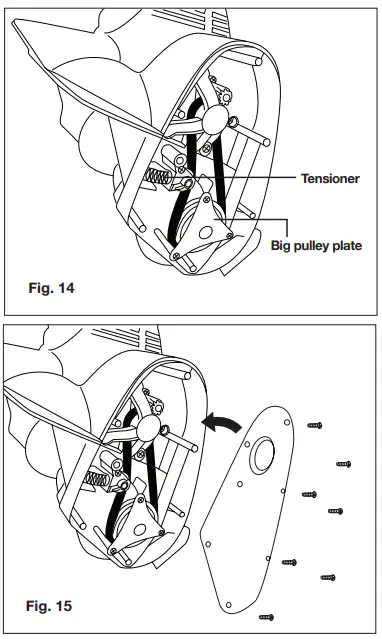 Tensioner

Big pulley plate

Fig. 14

Fig. 15