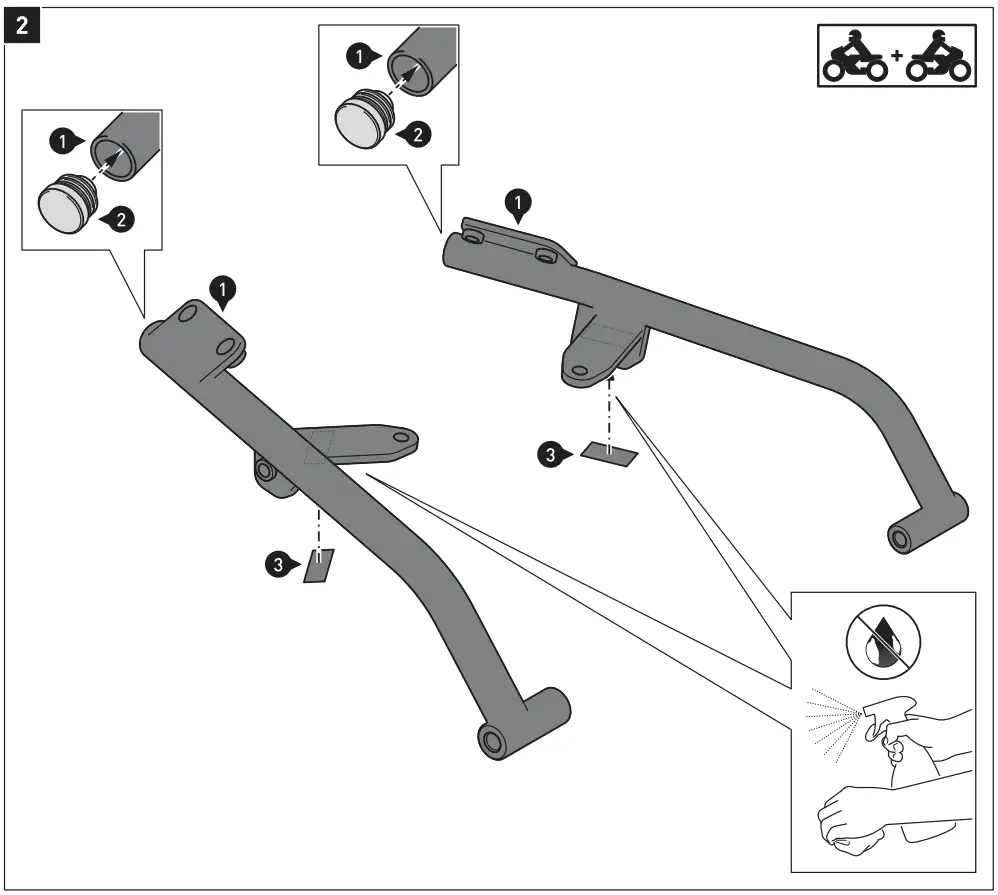 2

+

1

2

1

2

1

1

3

3