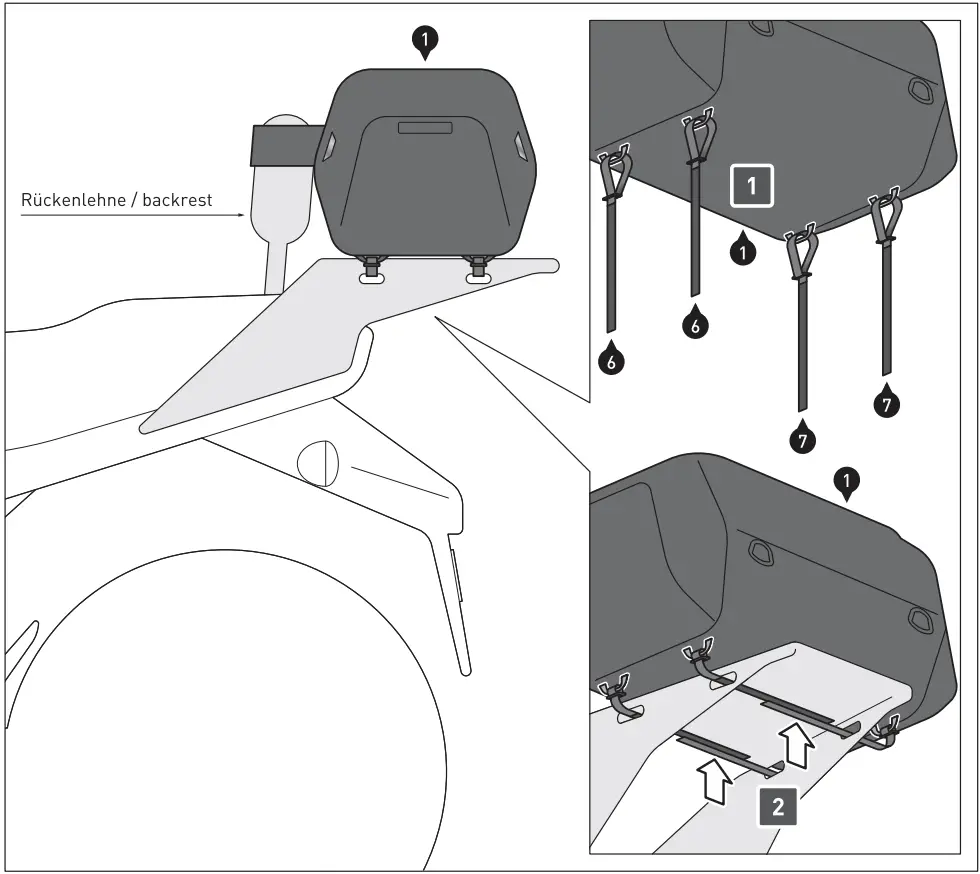 1

Rückenlehne / backrest

1

1

6

6

7

7

1

2