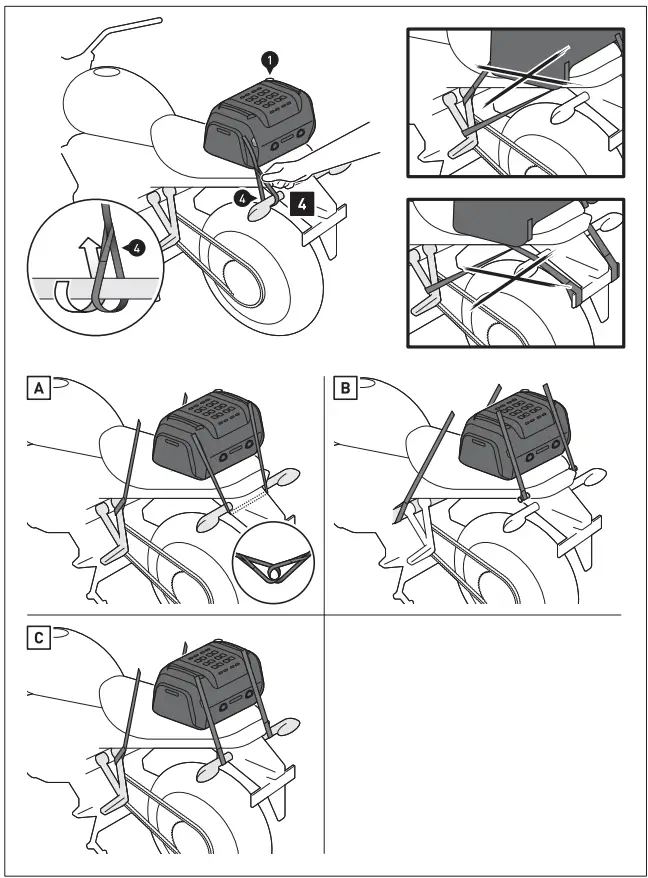 1
4
4
4
A
B
C