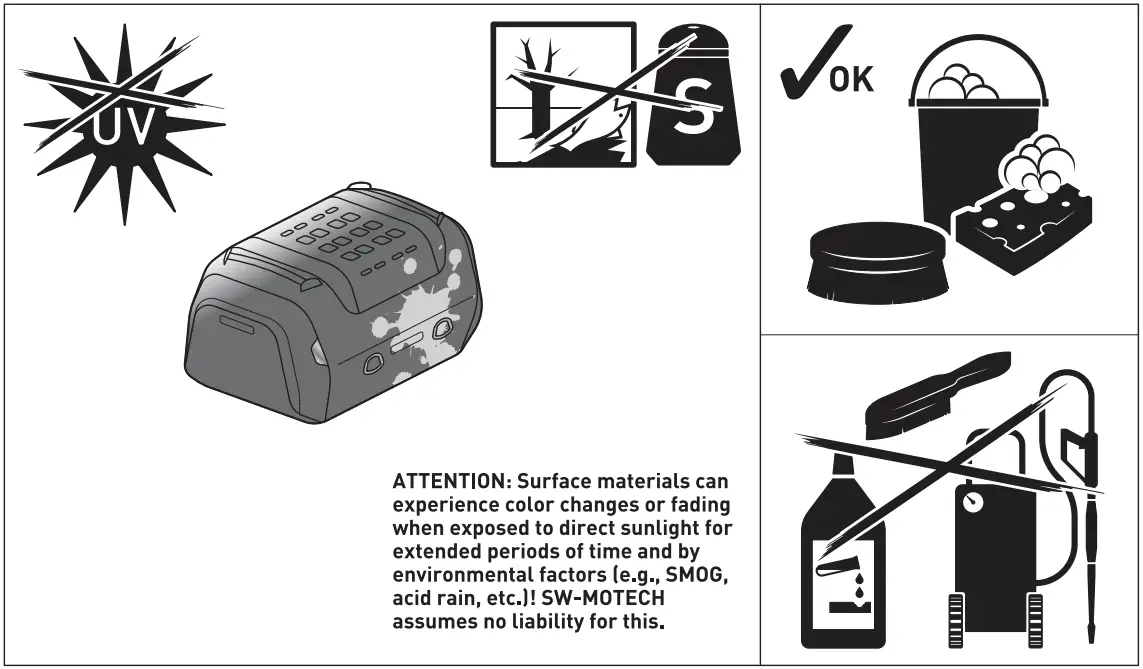 UV

S

OK

ATTENTION: Surface materials can experience color changes or fading when exposed to direct sunlight for extended periods of time and by environmental factors (e.g., SMOG, acid rain, etc.)! SW-MOTECH assumes no liability for this.