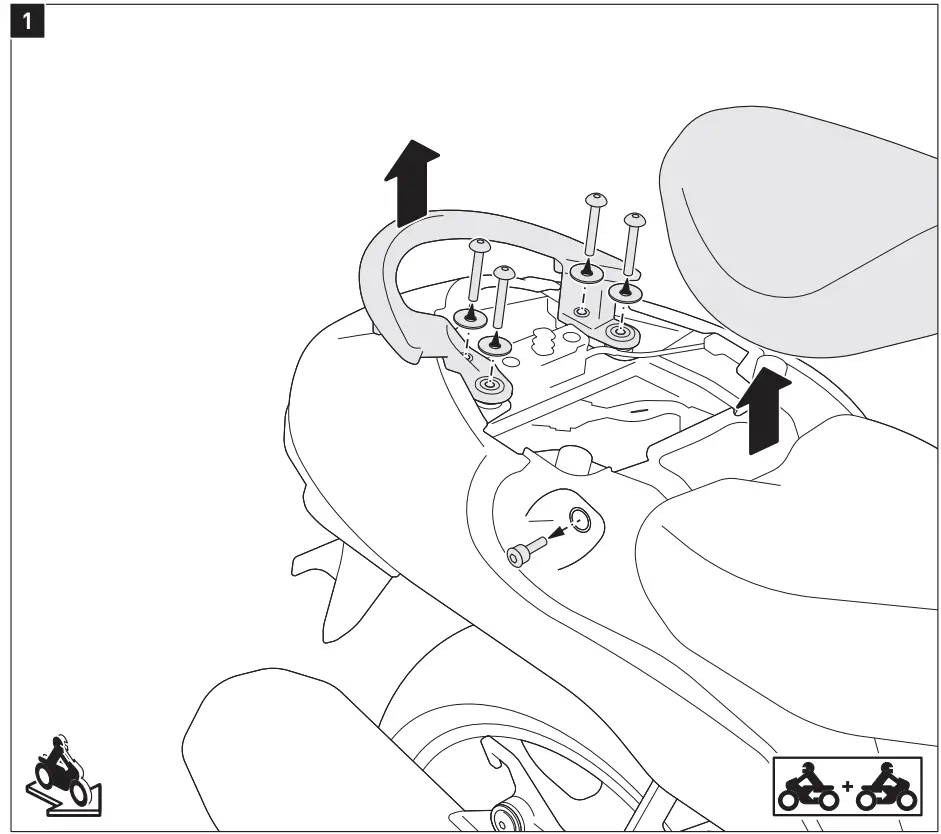 1

+