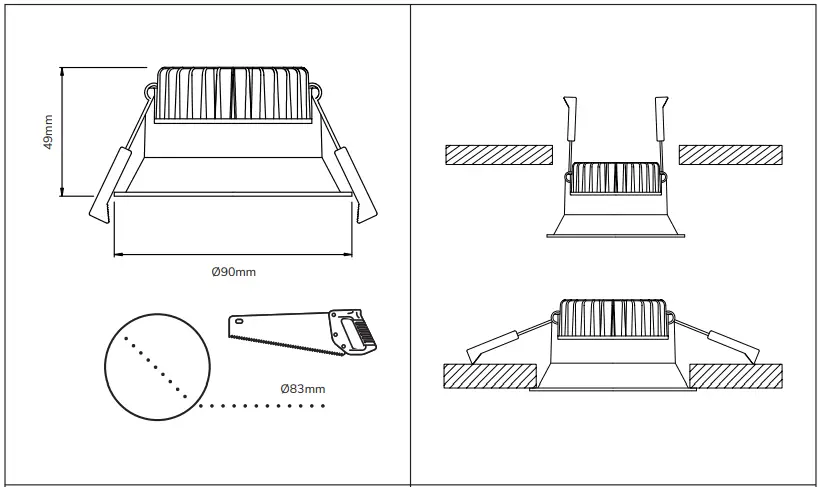 49mm

Ø90mm

Ø83mm