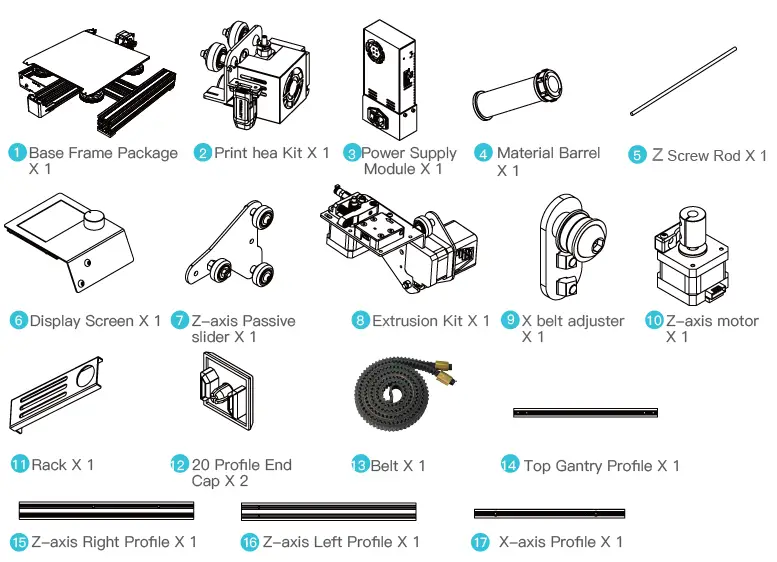 1 Base Frame Package X 1

2 Print hea Kit X 1

3 Power Supply Module X 1

4 Material Barrel X 1

5 Z Screw Rod X 1

6 Display Screen X 1

7 Z-axis Passive slider X 1

8 Extrusion Kit X 1

9 X belt adjuster X 1

10 Z-axis motor X 1

11 Rack X 1

12 20 Profile End Cap X 2

13 Belt X 1

14 Top Gantry Profile X 1

15 Z-axis Right Profile X 1

16 Z-axis Left Profile X 1

17 X-axis Profile X 1