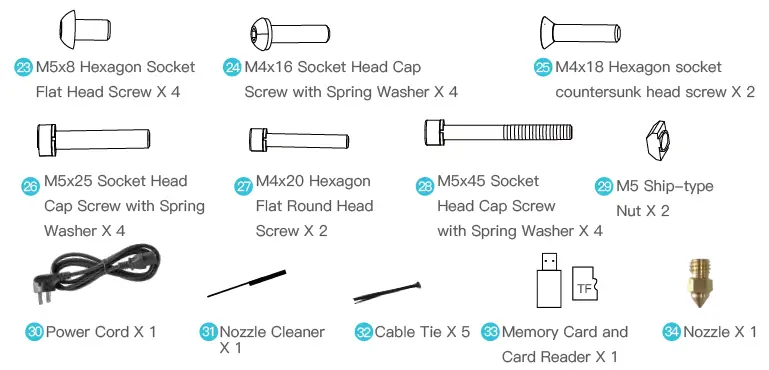 23 M5x8 Hexagon Socket Flat Head Screw X 4

24 M4x16 Socket Head Cap Screw with Spring Washer X 4

25 M4x18 Hexagon socket countersunk head screw X 2

26 M5x25 Socket Head Cap Screw with Spring Washer X 4

27 M4x20 Hexagon Flat Round Head Screw X 2

28 M5x45 Socket Head Cap Screw with Spring Washer X 4

29 M5 Ship-type Nut X 2

TF

30 Power Cord X 1

31 Nozzle Cleaner X 1

32 Cable Tie X 5

33 Memory Card and Card Reader X 1

34 Nozzle X 1