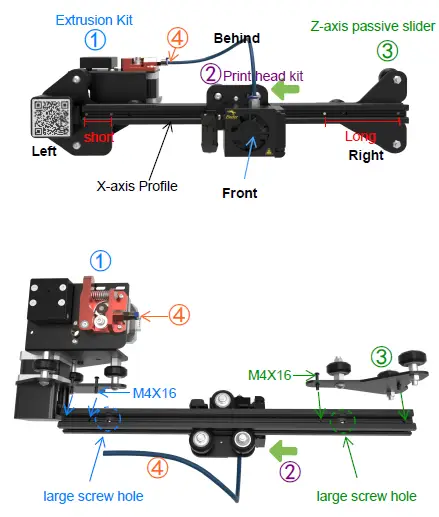 Extrusion Kit
①
④
Behind
Z-axis passive slider
③
② Print head kit
short
Long
Left
Right
X-axis Profile
Front

①
④
③
M4X16
M4X16
④
②
large screw hole
large screw hole