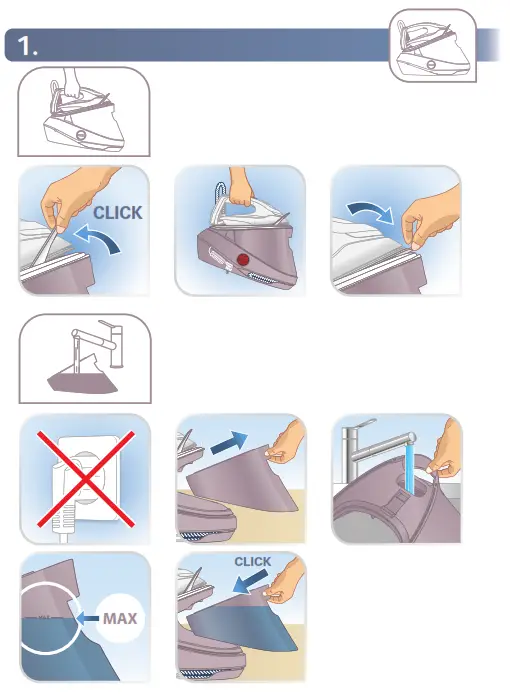 1.

CLICK

MAX

CLICK