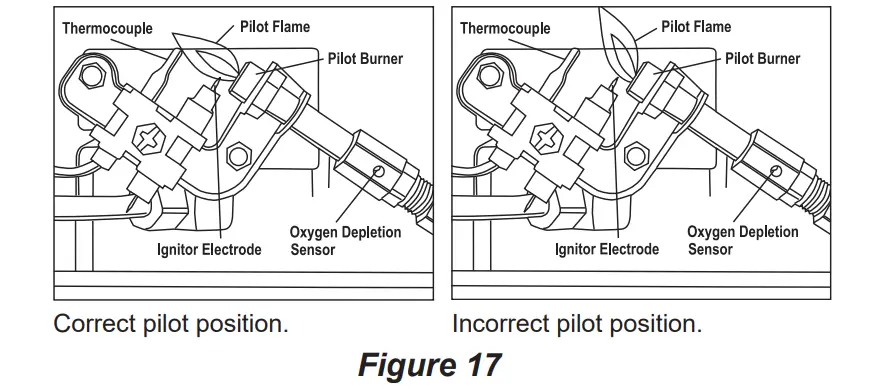 Thermocouple
Pilot Flame
Pilot Burner
Ignitor Electrode
Oxygen Depletion Sensor

Correct pilot position.

Thermocouple
Pilot Flame
Pilot Burner
Ignitor Electrode
Oxygen Depletion Sensor

Incorrect pilot position.

Figure 17