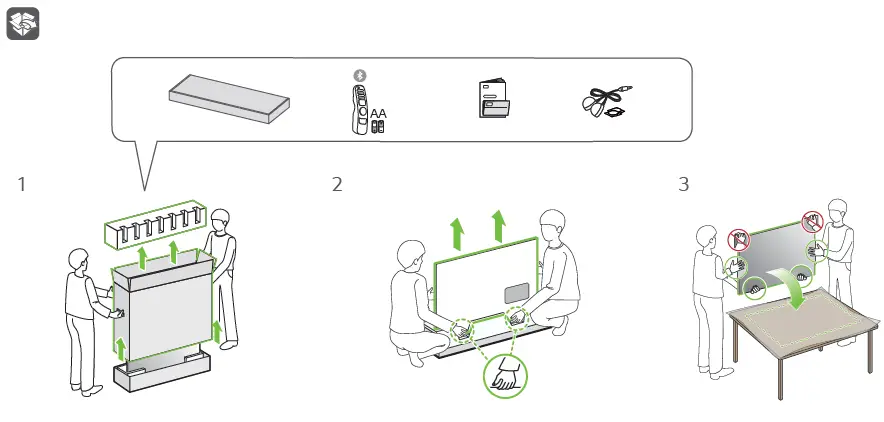 AA

1

2

3