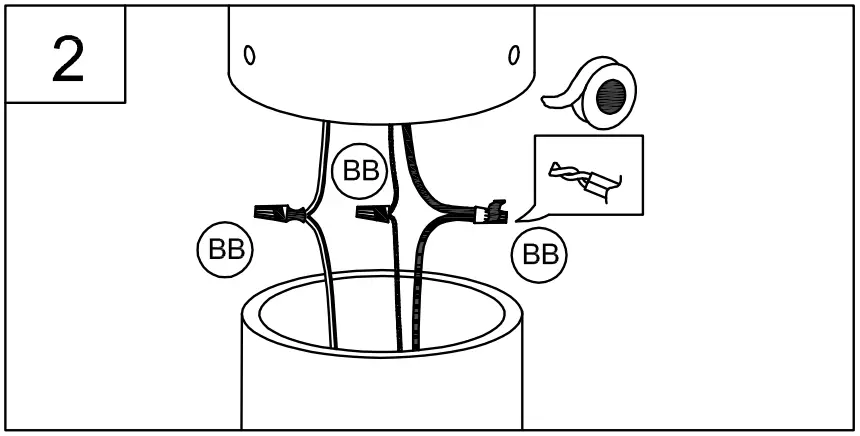 2

BB

BB

BB