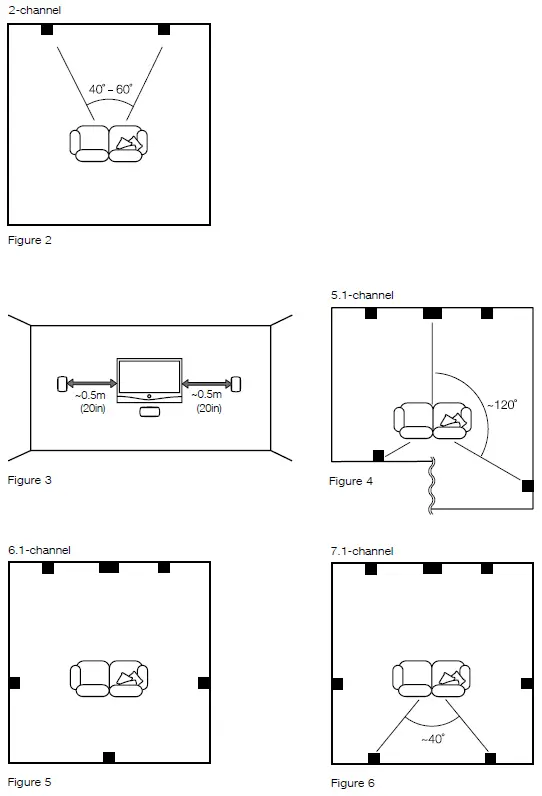 2-channel

40° – 60°

Figure 2

~0.5m (20in)

~0.5m (20in)

Figure 3

5.1-channel

~120°

Figure 4

6.1-channel

Figure 5

7.1-channel

~40°

Figure 6