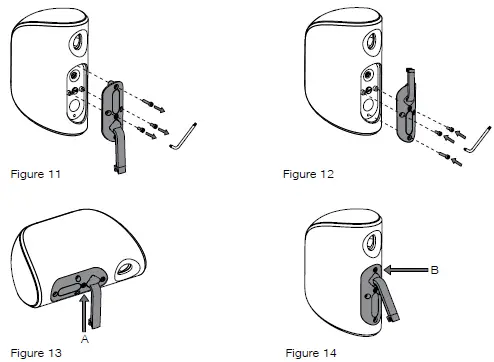 Figure 11

Figure 12

A

Figure 13

B

Figure 14