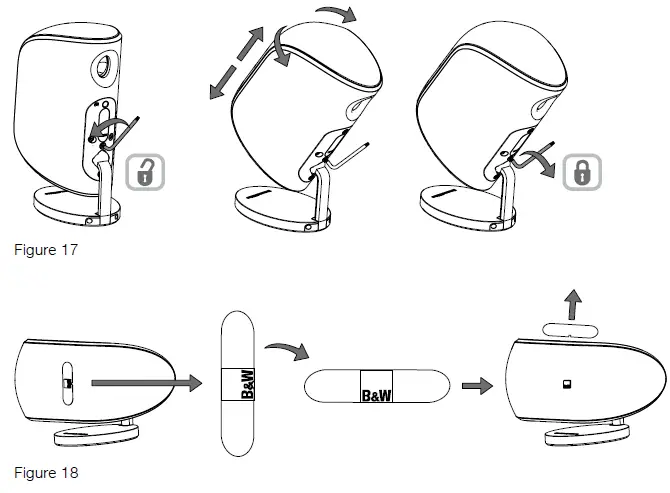 Figure 17

B&W

B&W

Figure 18