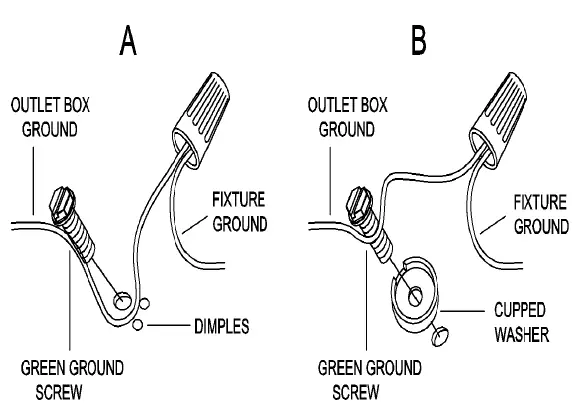 A

OUTLET BOX GROUND

FIXTURE GROUND

DIMPLES

GREEN GROUND SCREW

B

OUTLET BOX GROUND

FIXTURE GROUND

CUPPED WASHER

GREEN GROUND SCREW