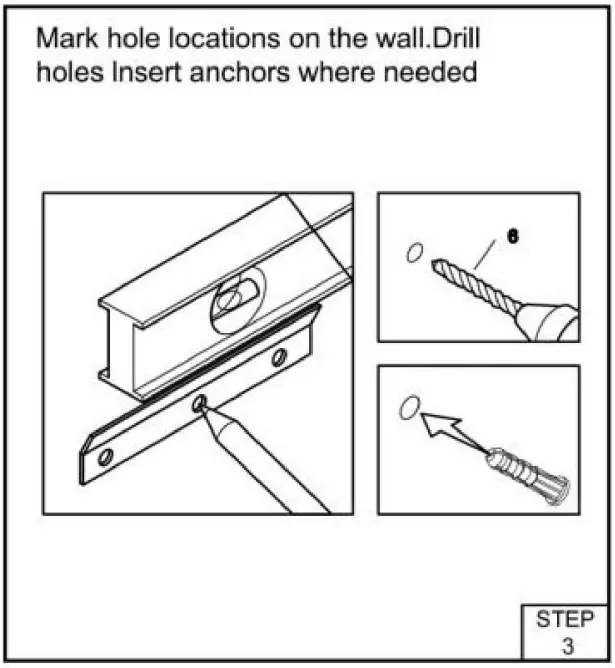 Mark hole locations on the wall.Drill holes Insert anchors where needed

6

STEP
3