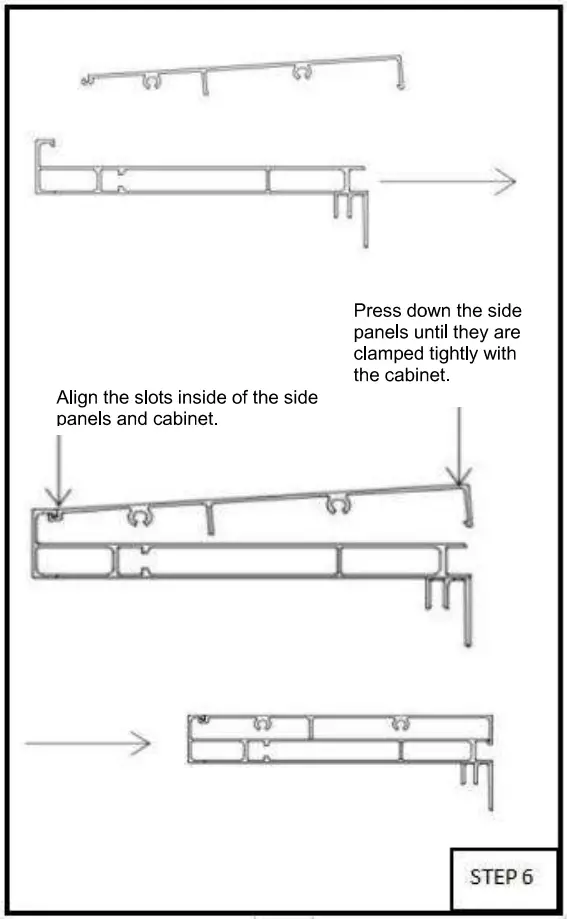 Press down the side panels until they are clamped tightly with the cabinet.

Align the slots inside of the side panels and cabinet.

STEP 6