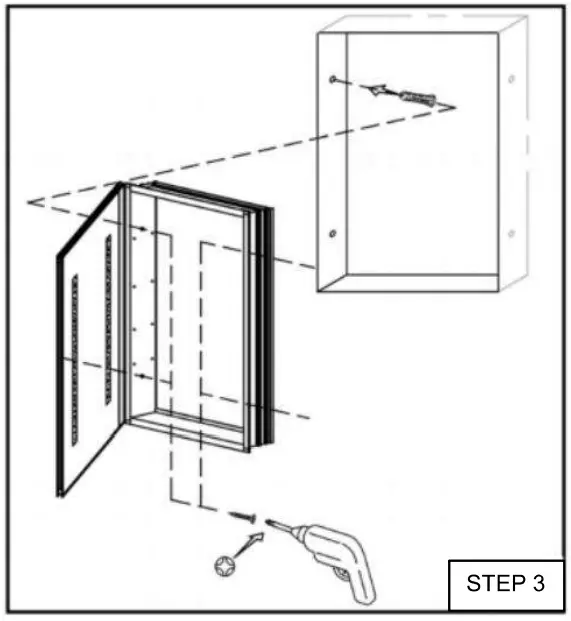 STEP 3