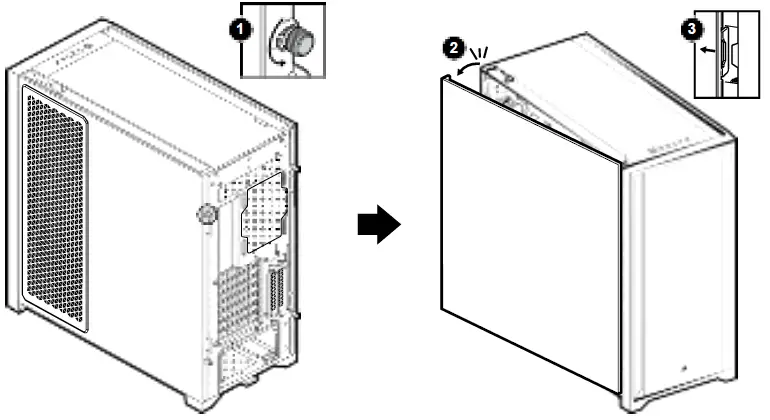 1
2
3