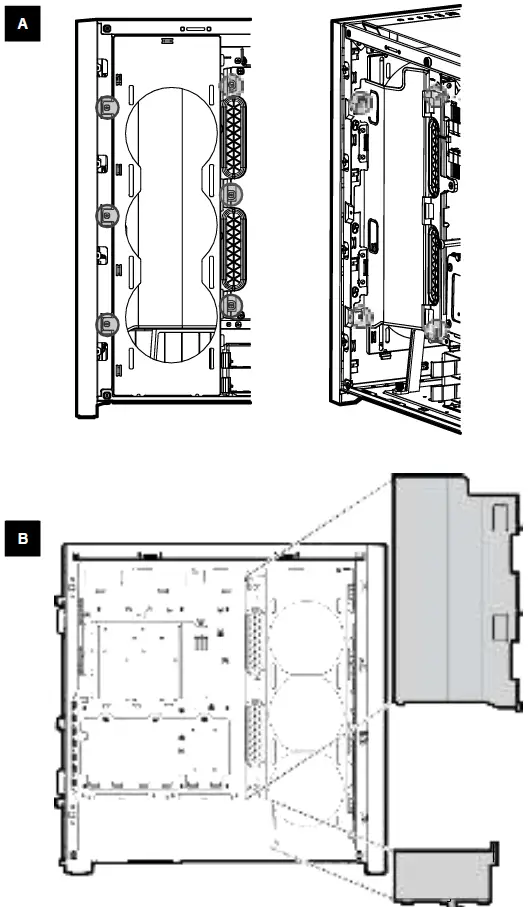 A

B