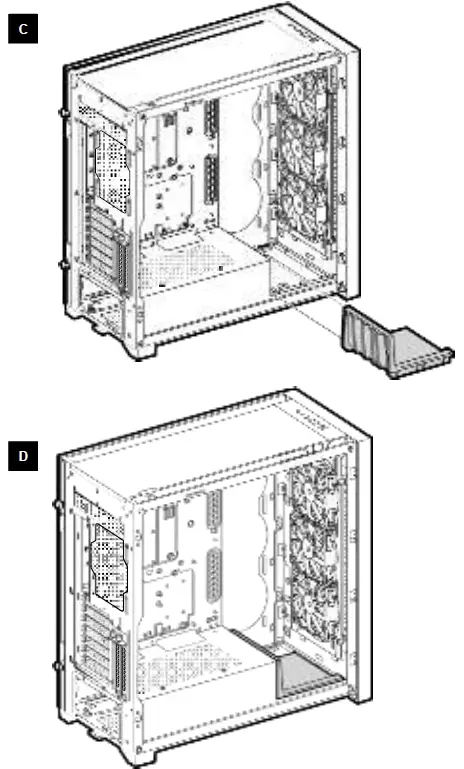 C

D