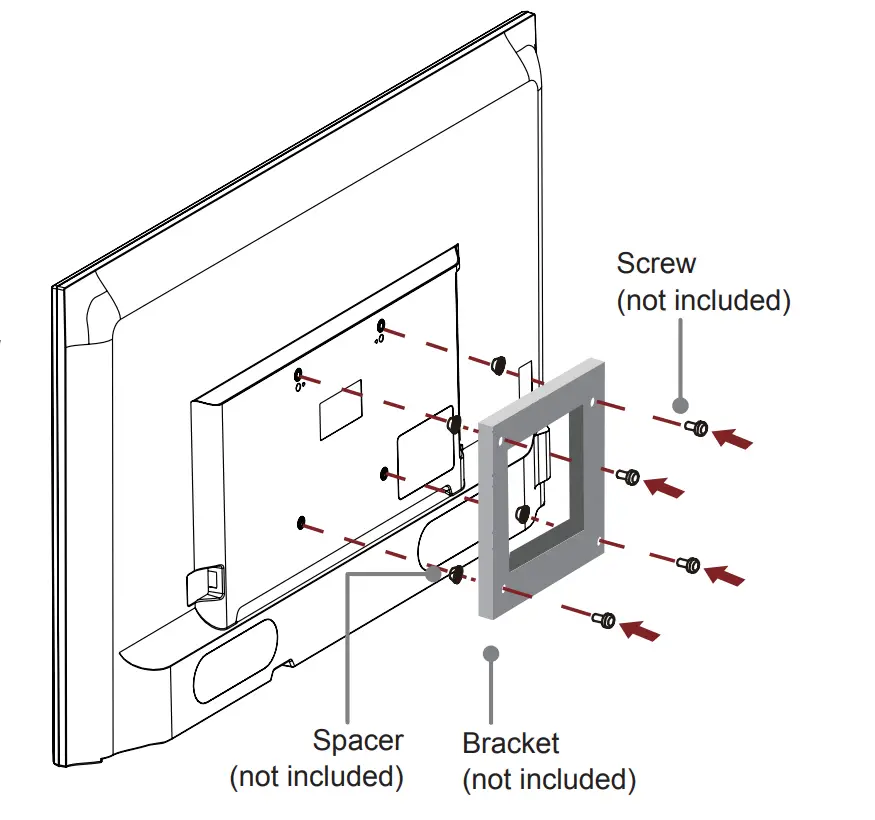 Screw
(not included)

Spacer
(not included)

Bracket
(not included)