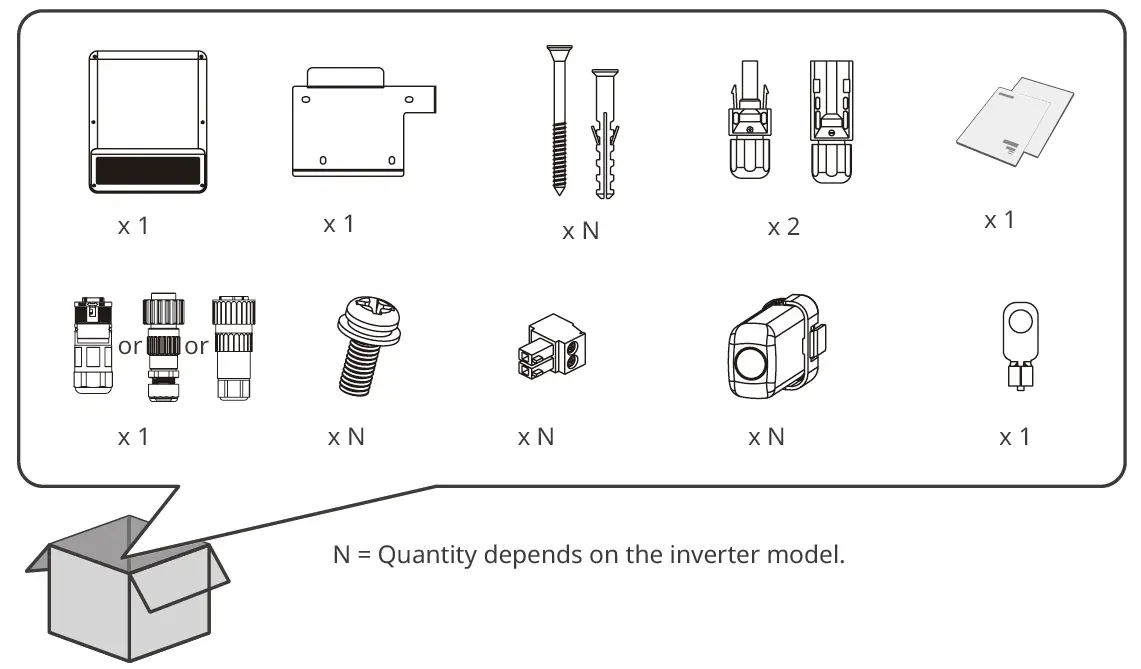 x 1

x 1

x N

x 2

x 1

or or

x 1

x N

x N

x N

x 1

N = Quantity depends on the inverter model.